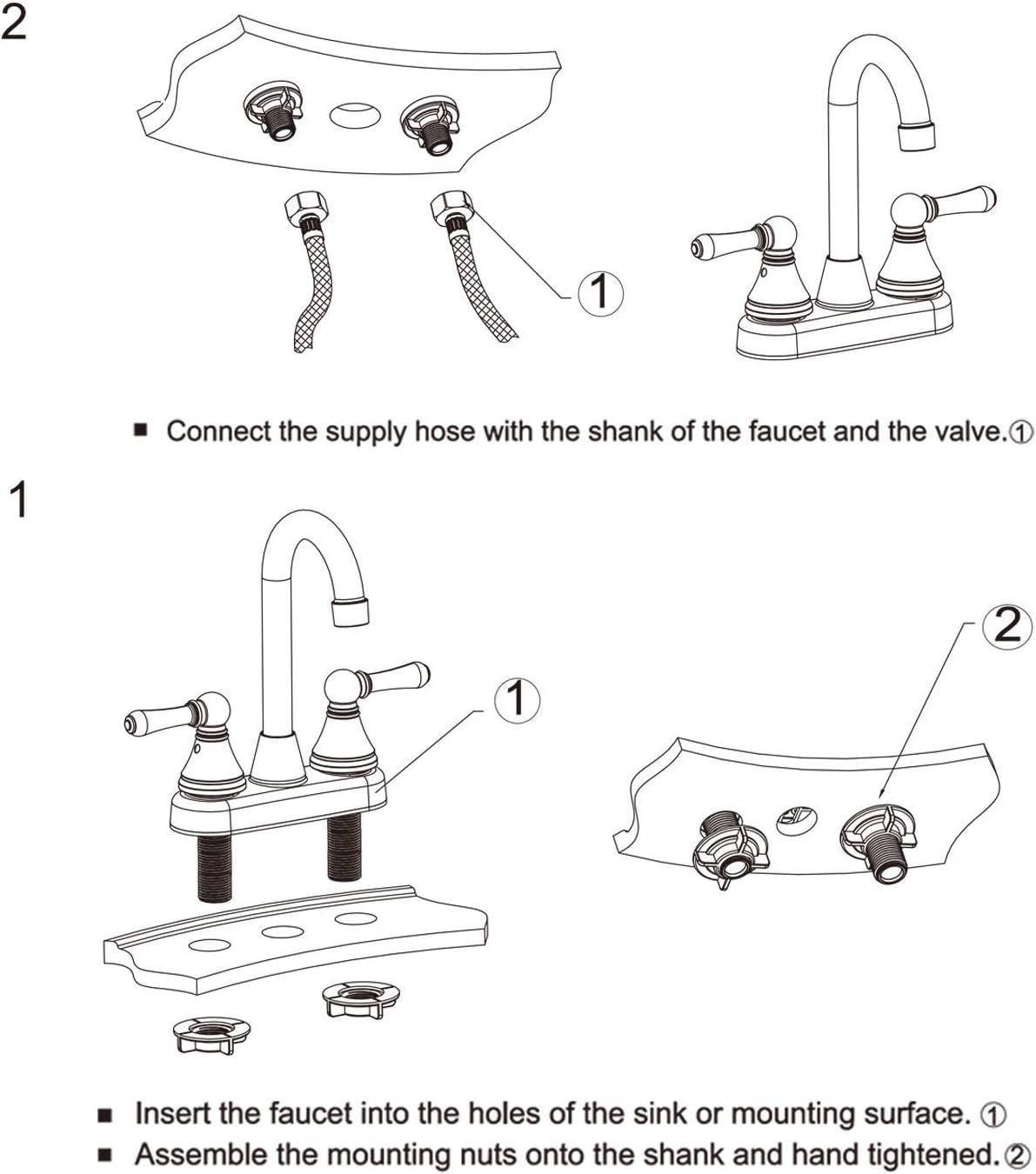 2

1

■ Connect the supply hose with the shank of the faucet and the valve.①

1

1

2

■ Insert the faucet into the holes of the sink or mounting surface. ①

■ Assemble the mounting nuts onto the shank and hand tightened.②